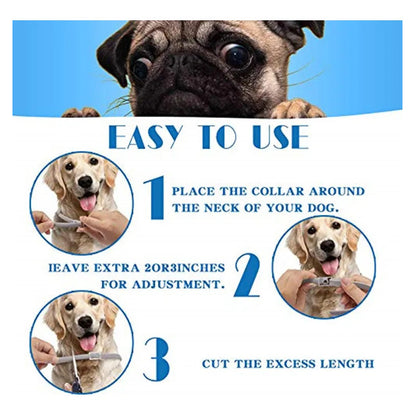 EASY TO USE

1

PLACE THE COLLAR AROUND THE NECK OF YOUR DOG.

IEAVE EXTRA 2OR3INCHES FOR ADJUSTMENT.

2

3

CUT THE EXCESS LENGTH