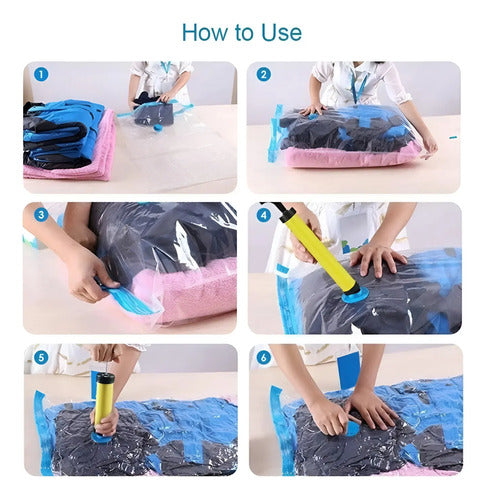 How to Use

1

2

3

4

5

6