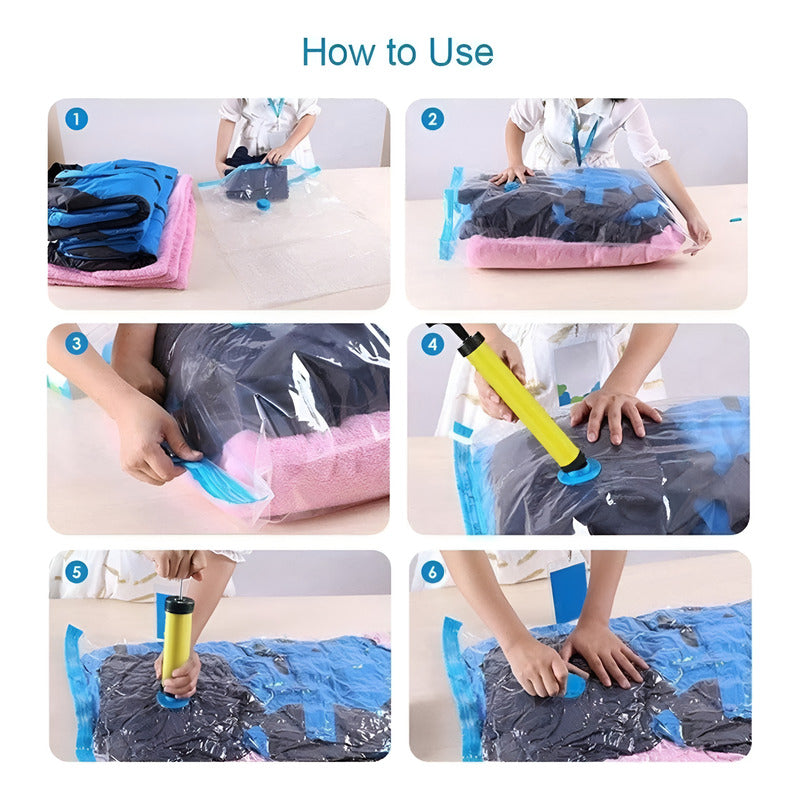 How to Use

1

2

3

4

5

6